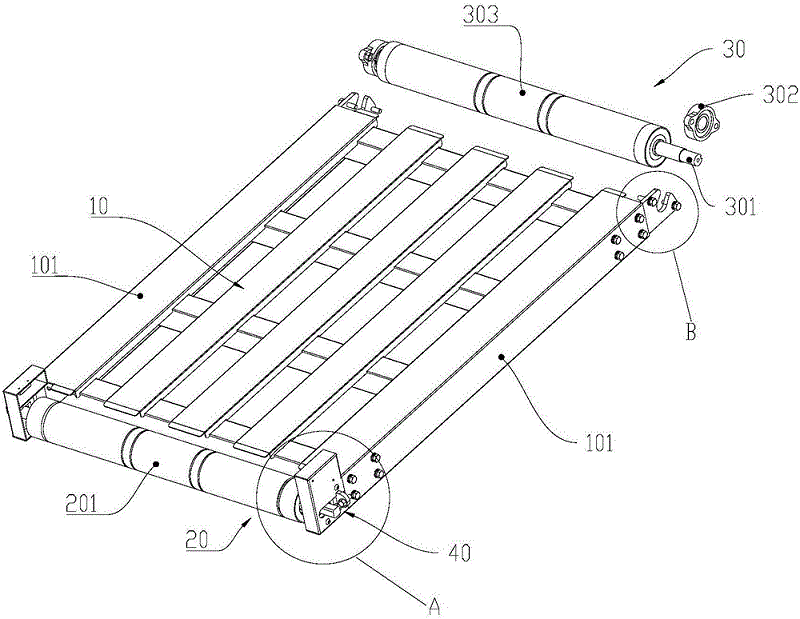 303
30
302
301
10
101
B
101
201
20
40
A